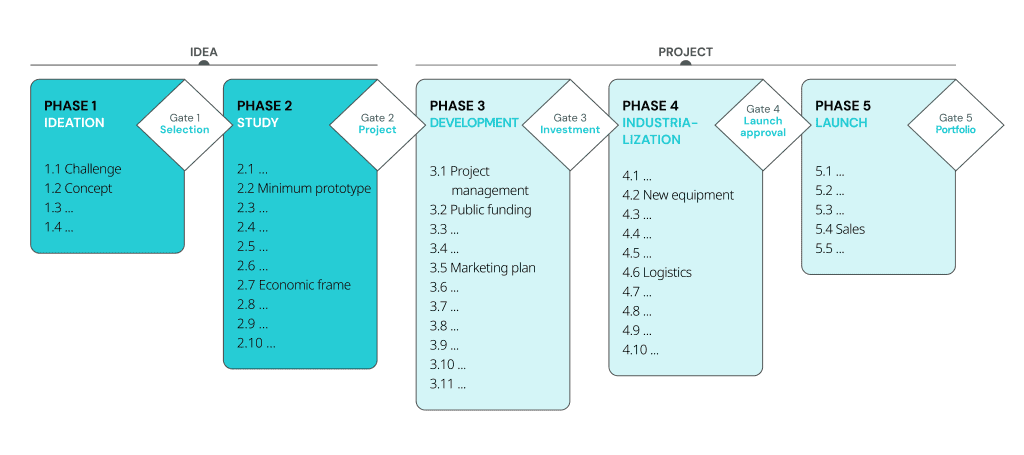 IDEA

PROJECT

PHASE 1
IDEATION

Gate 1
Selection

1.1 Challenge
1.2 Concept
1.3 ...
1.4 ...

PHASE 2
STUDY

Gate 2
Project

2.1 ...
2.2 Minimum prototype
2.3 ...
2.4 ...
2.5 ...
2.6 ...
2.7 Economic frame
2.8 ...
2.9 ...
2.10 ...

PHASE 3
DEVELOPMENT

Gate 3
Investment

3.1 Project management
3.2 Public funding
3.3 ...
3.4 ...
3.5 Marketing plan
3.6 ...
3.7 ...
3.8 ...
3.9 ...
3.10 ...
3.11 ...

PHASE 4
INDUSTRIALIZATION

Gate 4
Launch approval

4.1 ...
4.2 New equipment
4.3 ...
4.4 ...
4.5 ...
4.6 Logistics
4.7 ...
4.8 ...
4.9 ...
4.10 ...

PHASE 5
LAUNCH

Gate 5
Portfolio

5.1 ...
5.2 ...
5.3 ...
5.4 Sales
5.5 ...